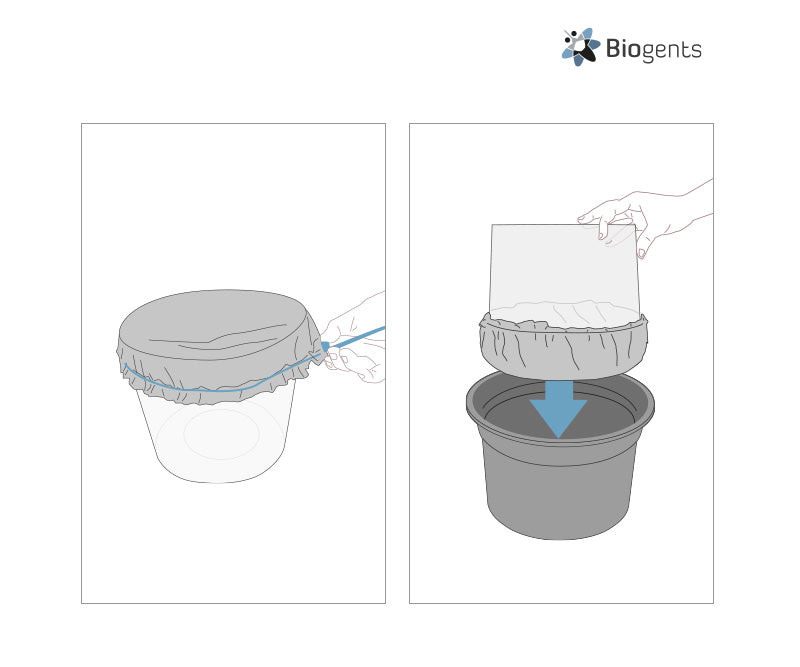 Biogents