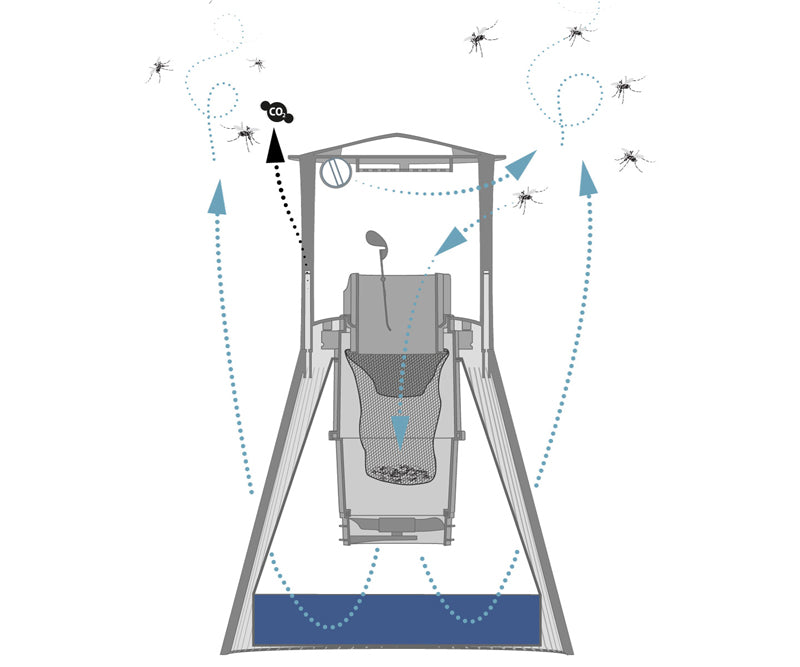 $CO_2$