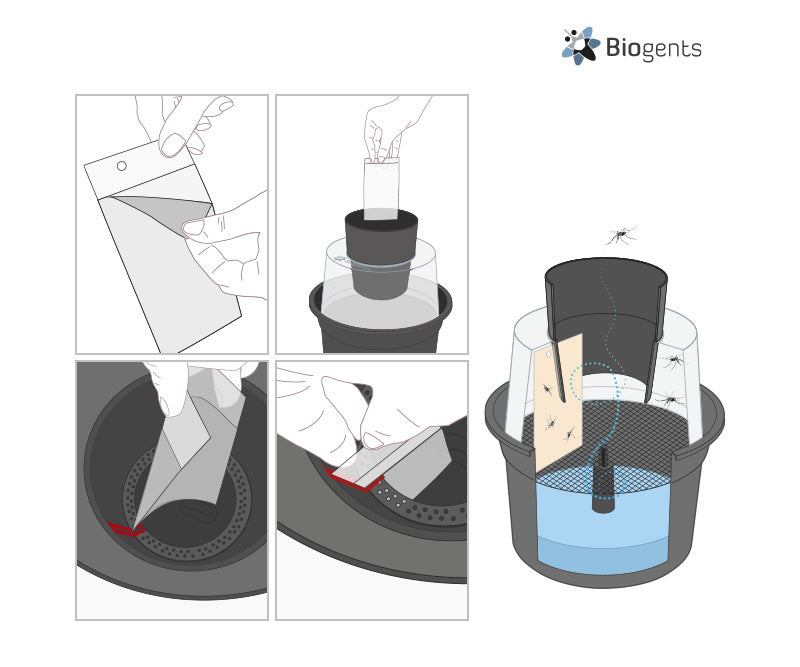 Biogents